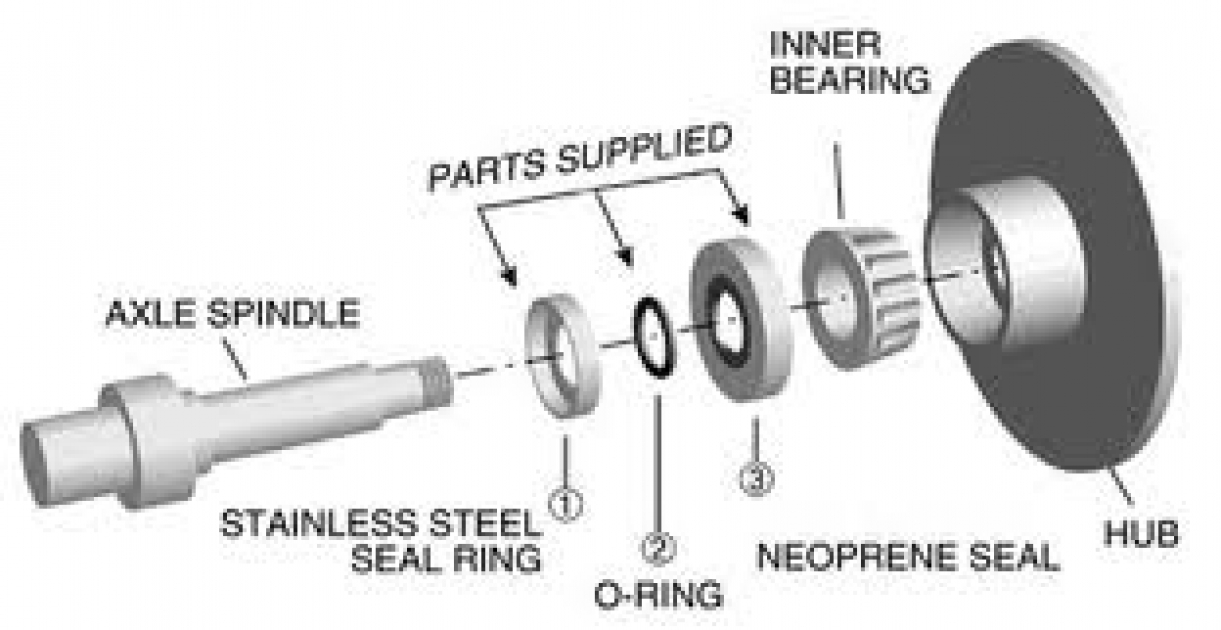 INNER BEARING

PARTS SUPPLIED

AXLE SPINDLE

STAINLESS STEEL SEAL RING

①

②

O-RING

③

NEOPRENE SEAL

HUB